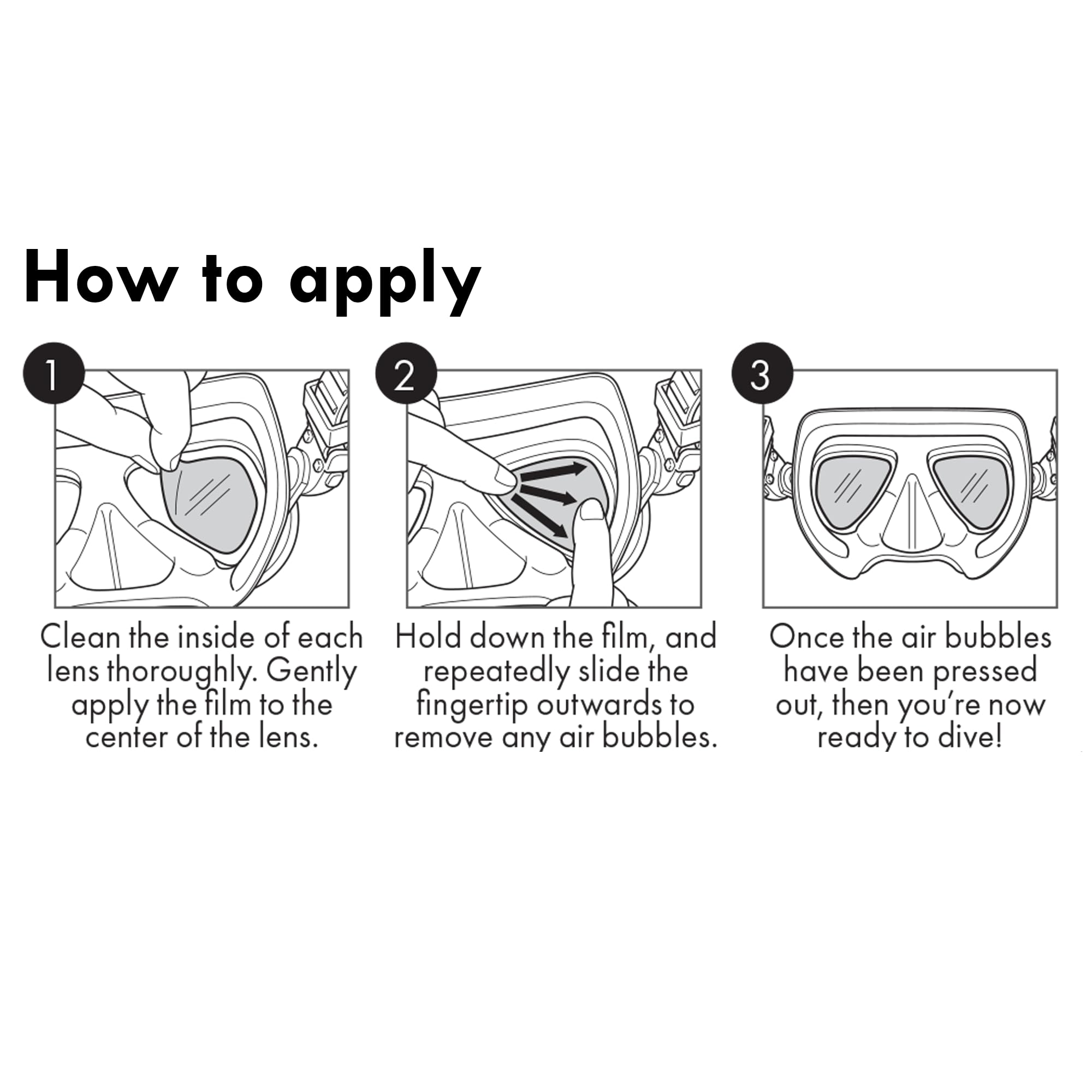 How to apply

1

Clean the inside of each lens thoroughly. Gently apply the film to the center of the lens.

2

Hold down the film, and repeatedly slide the fingertip outwards to remove any air bubbles.

3

Once the air bubbles have been pressed out, then you're now ready to dive!